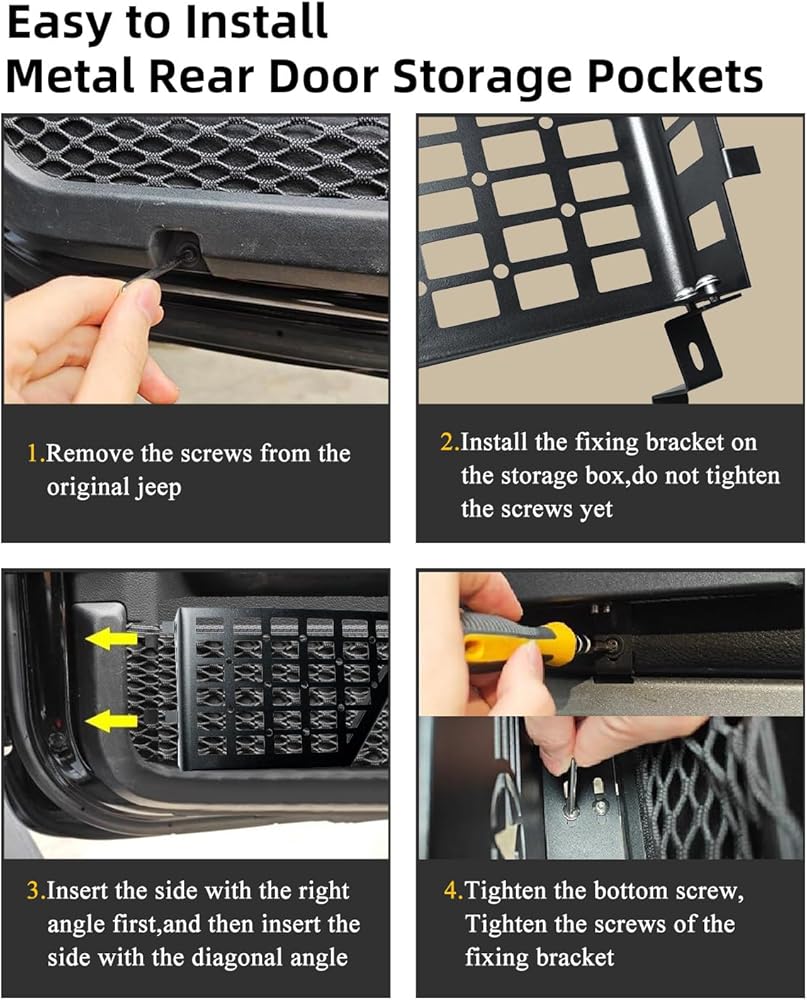 Easy to Install
Metal Rear Door Storage Pockets

1.Remove the screws from the original jeep

2.Install the fixing bracket on the storage box,do not tighten the screws yet

3.Insert the side with the right angle first,and then insert the side with the diagonal angle

4.Tighten the bottom screw, Tighten the screws of the fixing bracket