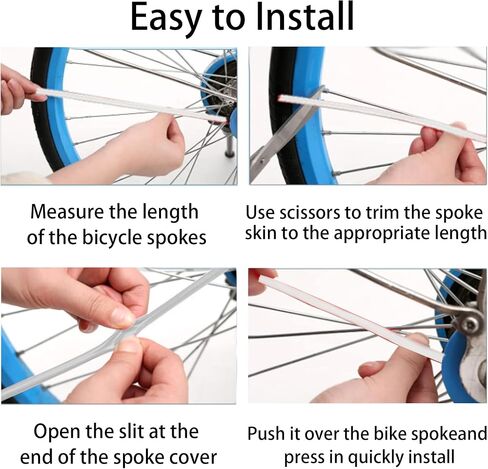 Easy to Install

Measure the length of the bicycle spokes

Use scissors to trim the spoke skin to the appropriate length

Open the slit at the end of the spoke cover

Push it over the bike spokeand press in quickly install