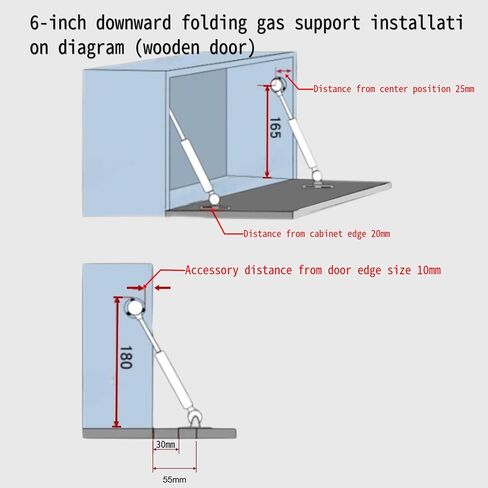 6-inch downward folding gas support installati on diagram (wooden door)

Distance from center position 25mm

165

Distance from cabinet edge 20mm

Accessory distance from door edge size 10mm

180

30mm

55mm