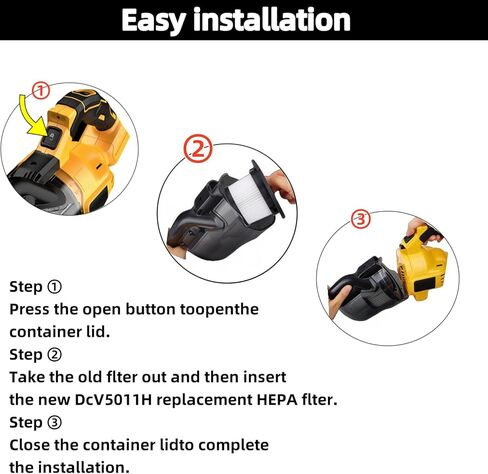 Easy installation

①

②

③

Step ①
Press the open button toopenthe container lid.
Step ②
Take the old flter out and then insert the new DcV5011H replacement HEPA flter.
Step ③
Close the container lidto complete the installation.