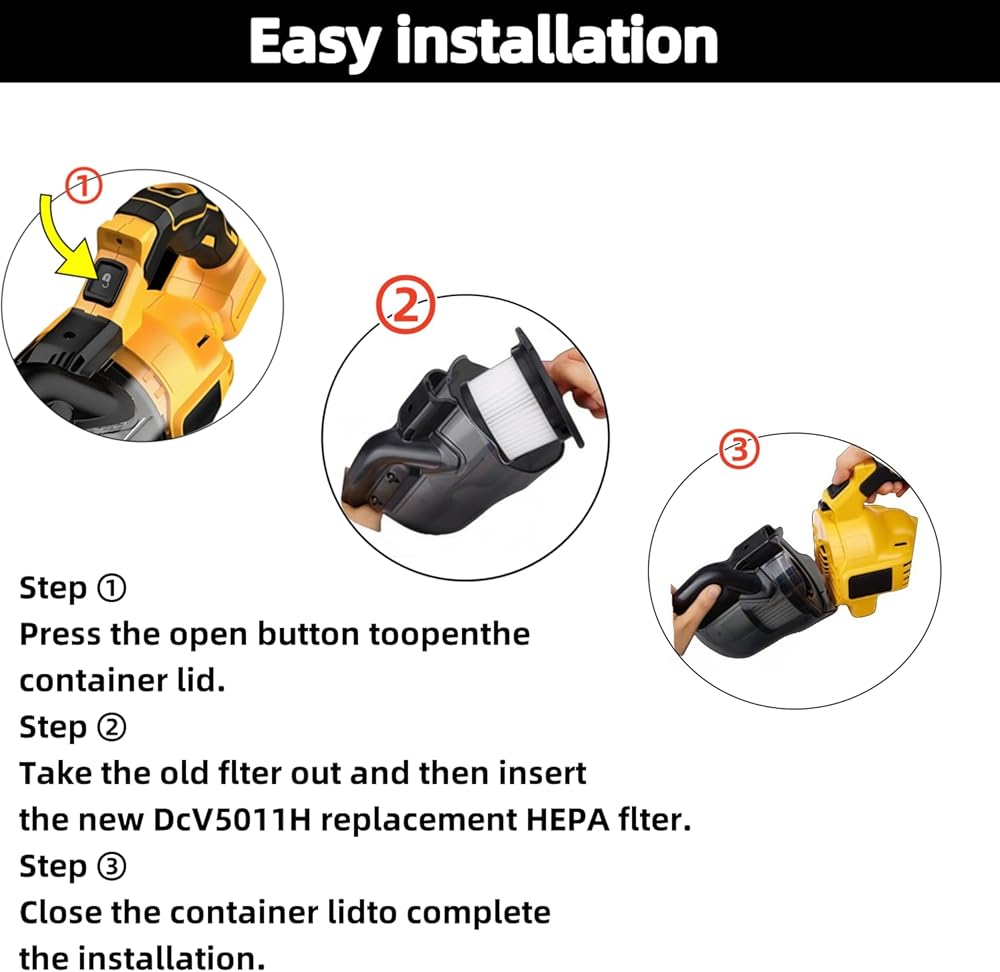 Easy installation

①

②

③

Step ①
Press the open button toopenthe container lid.
Step ②
Take the old flter out and then insert the new DcV5011H replacement HEPA flter.
Step ③
Close the container lidto complete the installation.