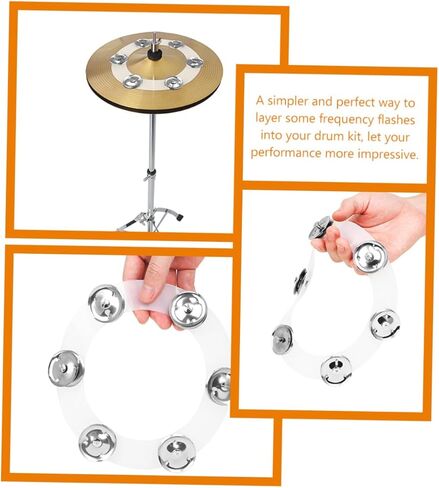 A simpler and perfect way to layer some frequency flashes into your drum kit, let your performance more impressive.