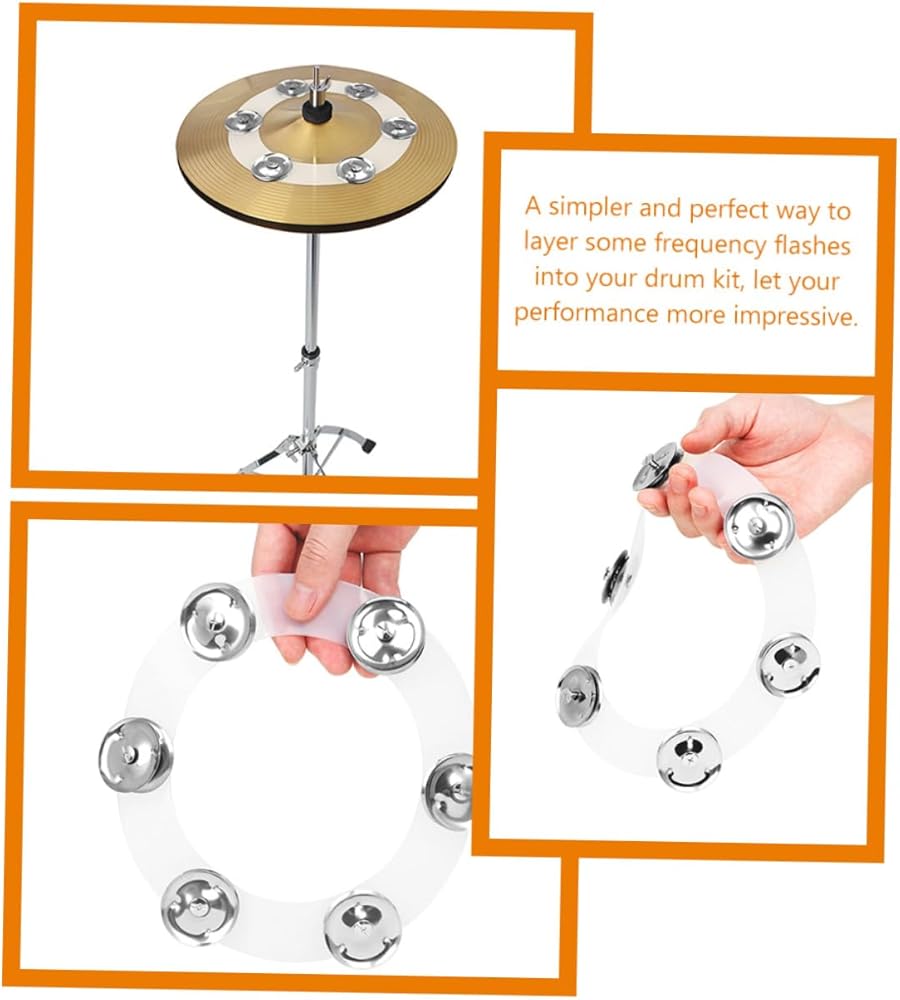 A simpler and perfect way to layer some frequency flashes into your drum kit, let your performance more impressive.