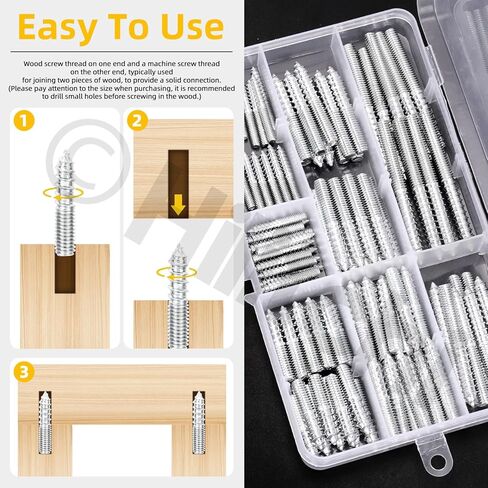 Easy To Use

Wood screw thread on one end and a machine screw thread on the other end, typically used for joining two pieces of wood, to provide a solid connection. (Please pay attention to the size when purchasing, it is recommended to drill small holes before screwing in the wood.)

1

2

3