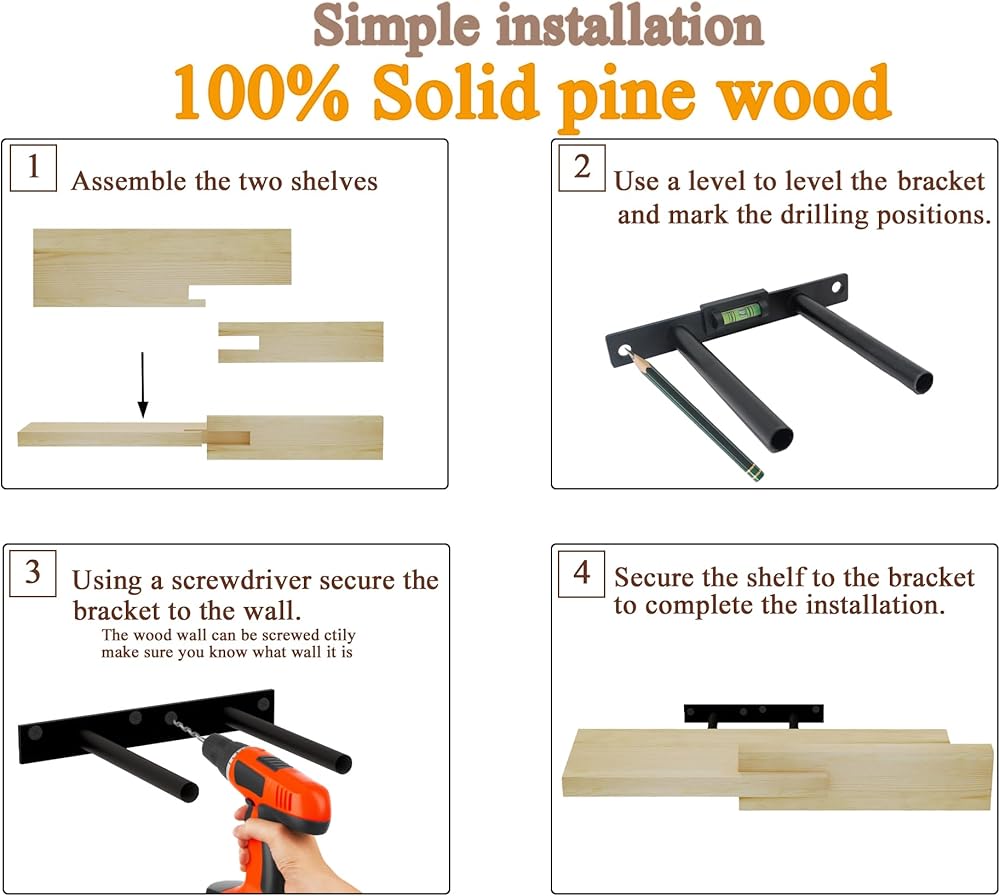 Simple installation
100% Solid pine wood

1 Assemble the two shelves

2 Use a level to level the bracket and mark the drilling positions.

3 Using a screwdriver secure the bracket to the wall.
The wood wall can be screwed ctily make sure you know what wall it is

4 Secure the shelf to the bracket to complete the installation.