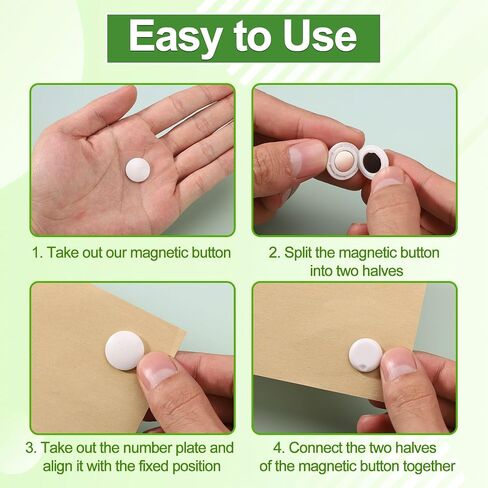 Easy to Use

1. Take out our magnetic button

2. Split the magnetic button into two halves

3. Take out the number plate and align it with the fixed position

4. Connect the two halves of the magnetic button together