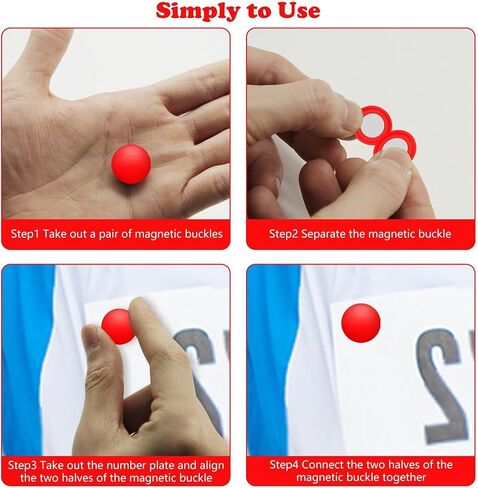 Simply to Use

Step1 Take out a pair of magnetic buckles

Step2 Separate the magnetic buckle

Step3 Take out the number plate and align the two halves of the magnetic buckle

Step4 Connect the two halves of the magnetic buckle together