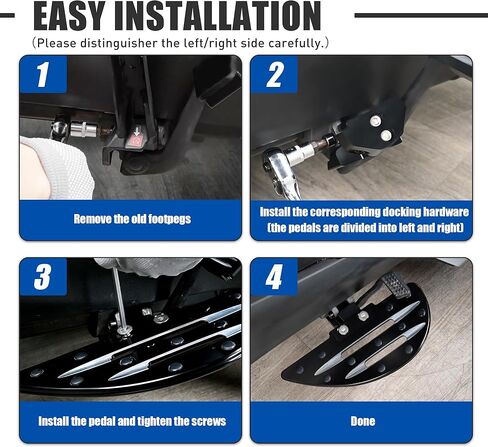 EASY INSTALLATION

(Please distinguisher the left/right side carefully.)

1

Remove the old footpegs

2

Install the corresponding docking hardware (the pedals are divided into left and right)

3

Install the pedal and tighten the screws

4

Done