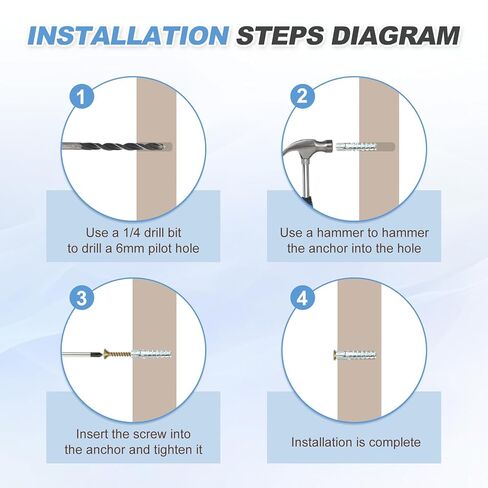 INSTALLATION STEPS DIAGRAM

1

Use a 1/4 drill bit to drill a 6mm pilot hole

2

Use a hammer to hammer the anchor into the hole

3

Insert the screw into the anchor and tighten it

4

Installation is complete