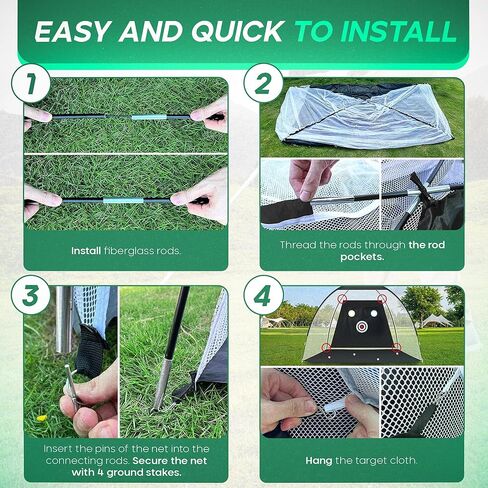 EASY AND QUICK TO INSTALL

1

Install fiberglass rods.

2

Thread the rods through the rod pockets.

3

Insert the pins of the net into the connecting rods. Secure the net with 4 ground stakes.

4

Hang the target cloth.