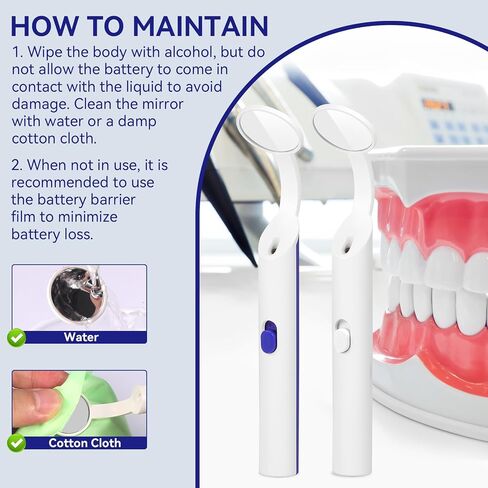 HOW TO MAINTAIN

1. Wipe the body with alcohol, but do not allow the battery to come in contact with the liquid to avoid damage. Clean the mirror with water or a damp cotton cloth.

2. When not in use, it is recommended to use the battery barrier film to minimize battery loss.

Water

Cotton Cloth