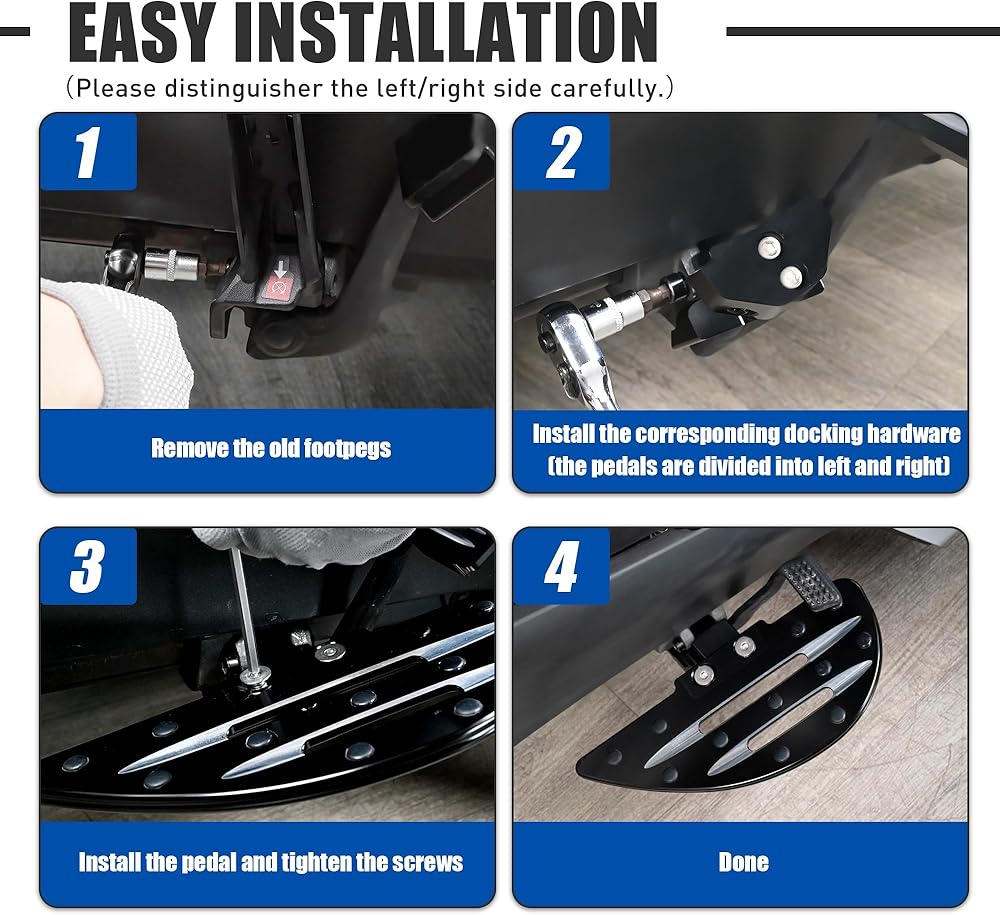 EASY INSTALLATION

(Please distinguisher the left/right side carefully.)

1

Remove the old footpegs

2

Install the corresponding docking hardware (the pedals are divided into left and right)

3

Install the pedal and tighten the screws

4

Done