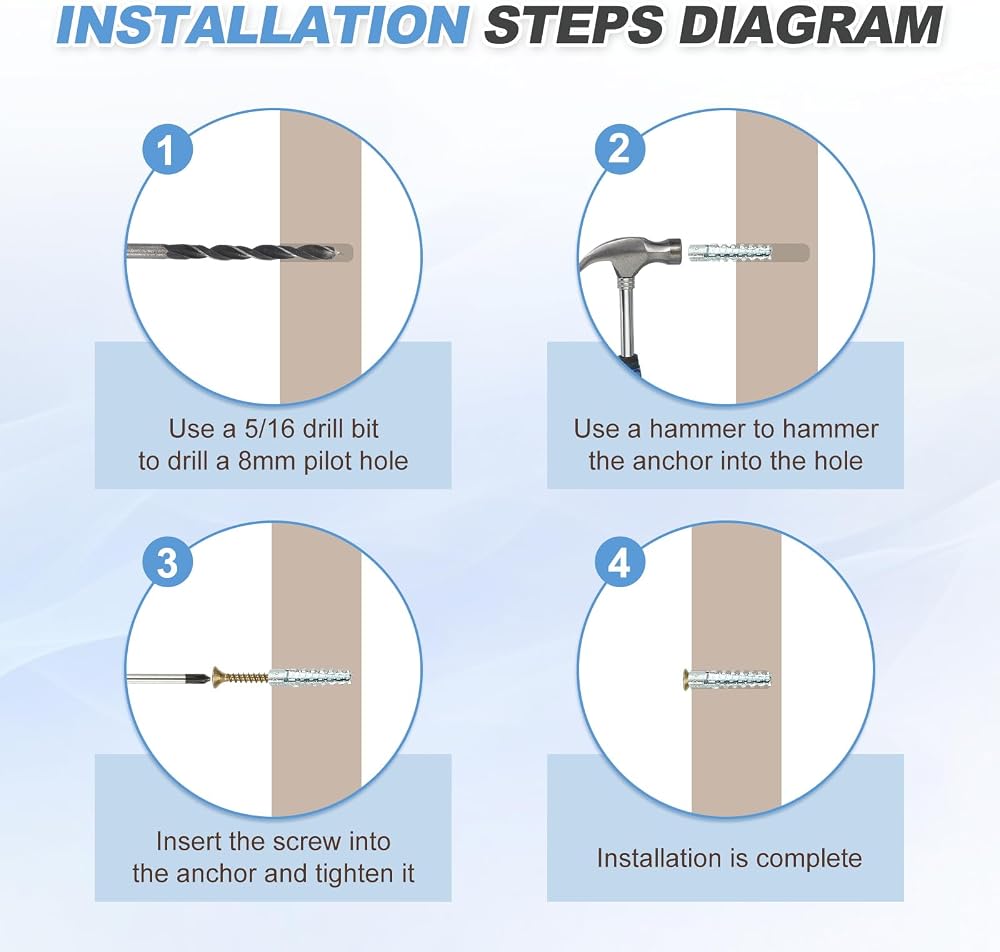 INSTALLATION STEPS DIAGRAM

1

Use a 5/16 drill bit to drill a 8mm pilot hole

2

Use a hammer to hammer the anchor into the hole

3

Insert the screw into the anchor and tighten it

4

Installation is complete