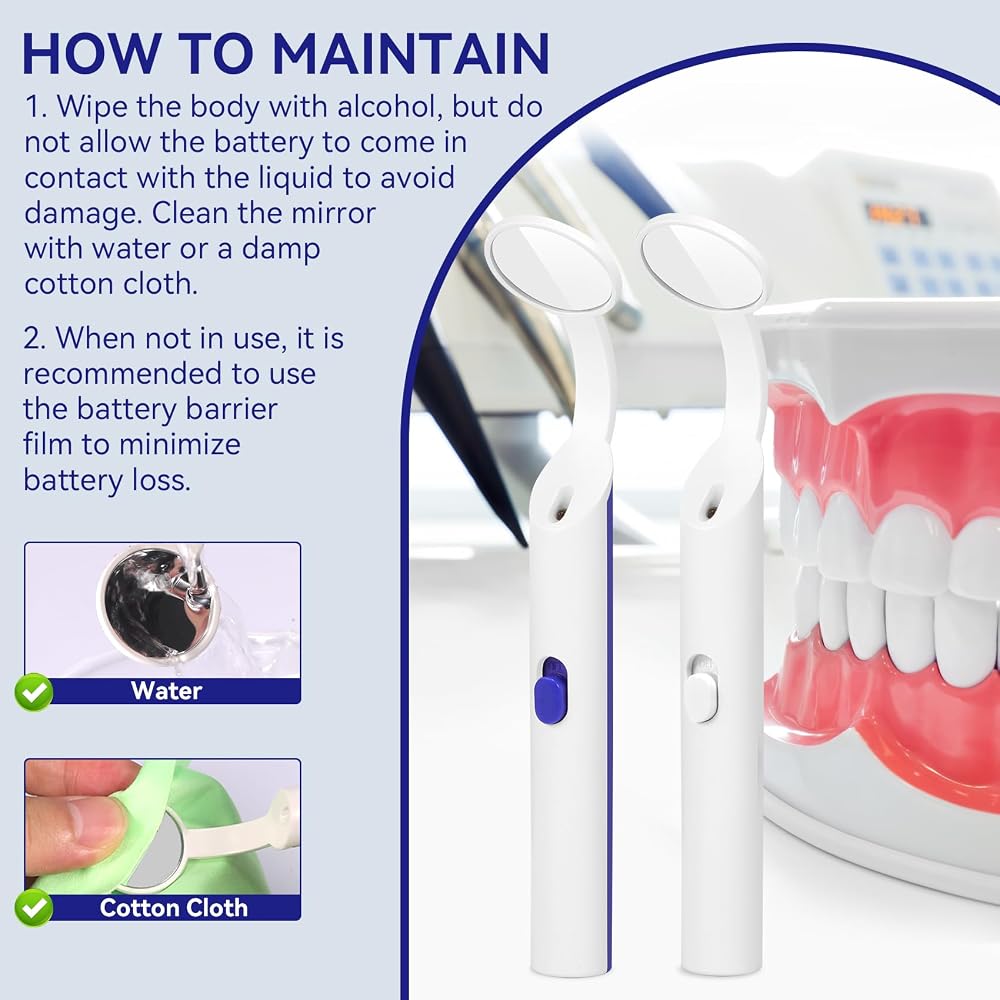 HOW TO MAINTAIN

1. Wipe the body with alcohol, but do not allow the battery to come in contact with the liquid to avoid damage. Clean the mirror with water or a damp cotton cloth.

2. When not in use, it is recommended to use the battery barrier film to minimize battery loss.

Water

Cotton Cloth