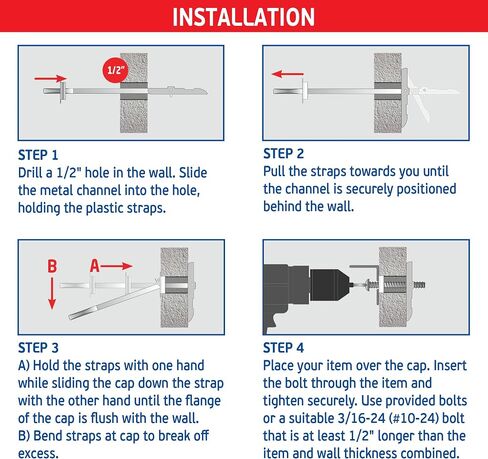 INSTALLATION

1/2"

STEP 1
Drill a 1/2" hole in the wall. Slide the metal channel into the hole, holding the plastic straps.

STEP 2
Pull the straps towards you until the channel is securely positioned behind the wall.

B A

STEP 3
A) Hold the straps with one hand while sliding the cap down the strap with the other hand until the flange of the cap is flush with the wall.
B) Bend straps at cap to break off excess.

STEP 4
Place your item over the cap. Insert the bolt through the item and tighten securely. Use provided bolts or a suitable 3/16-24 (#10-24) bolt that is at least 1/2" longer than the item and wall thickness combined.