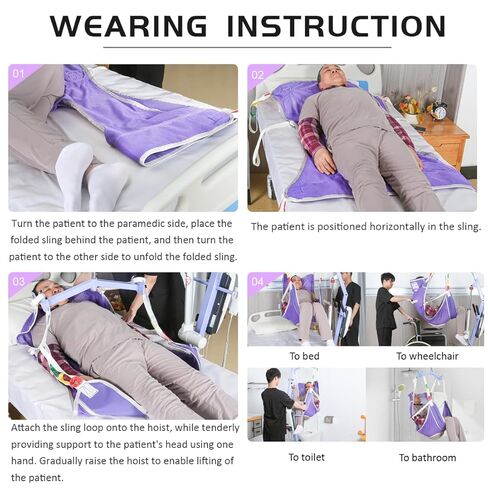 WEARING INSTRUCTION

01

Turn the patient to the paramedic side, place the folded sling behind the patient, and then turn the patient to the other side to unfold the folded sling.

02

The patient is positioned horizontally in the sling.

03

Attach the sling loop onto the hoist, while tenderly providing support to the patient's head using one hand. Gradually raise the hoist to enable lifting of the patient.

04

To bed

To wheelchair

To toilet

To bathroom