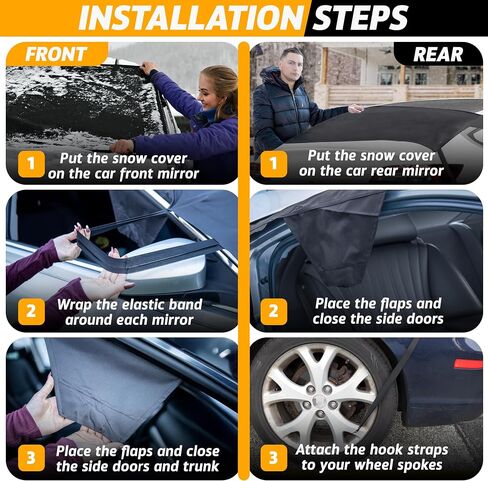 INSTALLATION STEPS

FRONT

1 Put the snow cover on the car front mirror

2 Wrap the elastic band around each mirror

3 Place the flaps and close the side doors and trunk

REAR

1 Put the snow cover on the car rear mirror

2 Place the flaps and close the side doors

3 Attach the hook straps to your wheel spokes