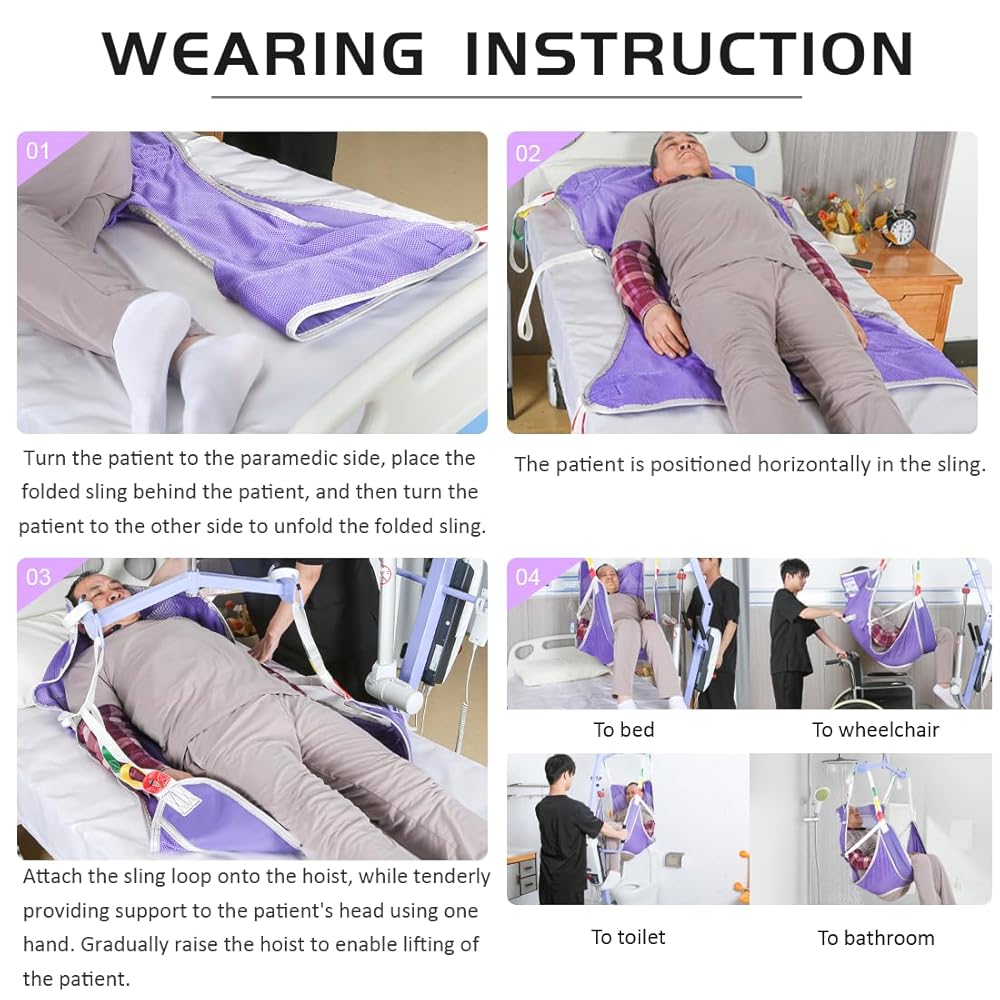 WEARING INSTRUCTION

01

Turn the patient to the paramedic side, place the folded sling behind the patient, and then turn the patient to the other side to unfold the folded sling.

02

The patient is positioned horizontally in the sling.

03

Attach the sling loop onto the hoist, while tenderly providing support to the patient's head using one hand. Gradually raise the hoist to enable lifting of the patient.

04

To bed

To wheelchair

To toilet

To bathroom