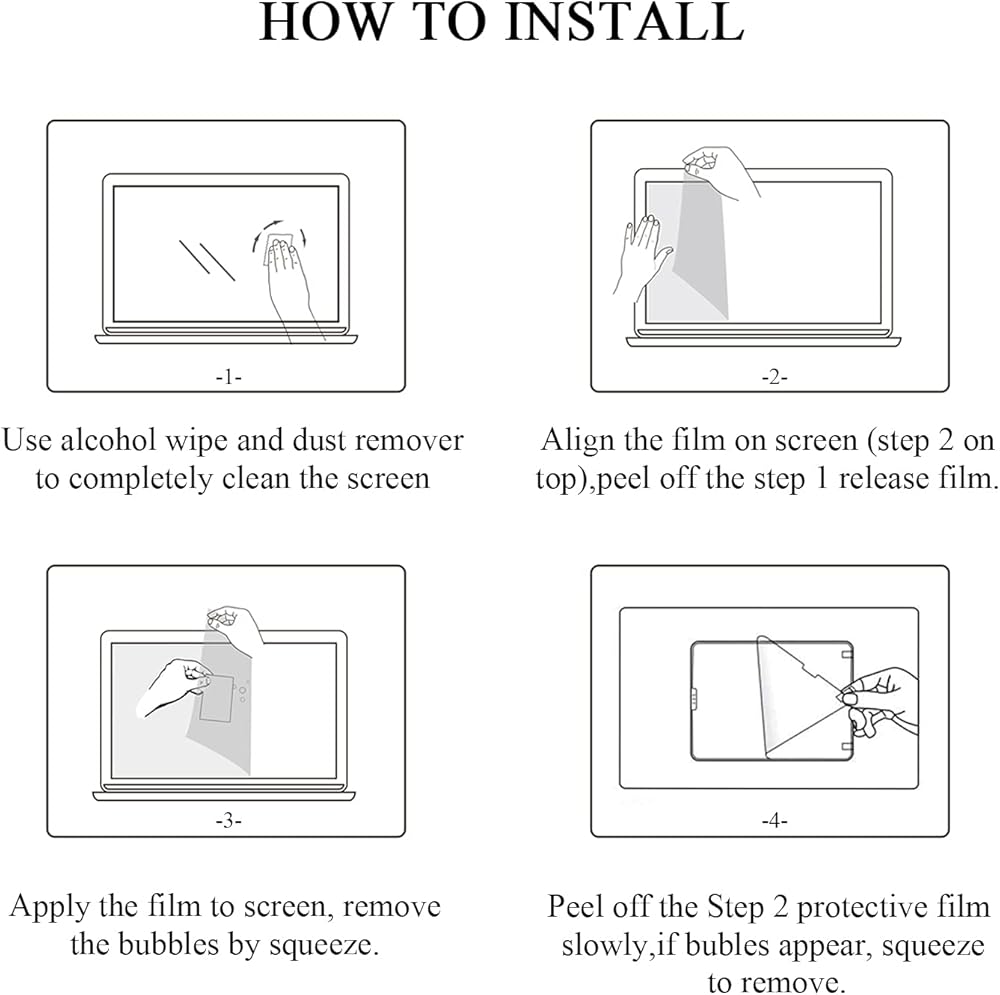 HOW TO INSTALL

-1-

Use alcohol wipe and dust remover to completely clean the screen

-2-

Align the film on screen (step 2 on top),peel off the step 1 release film.

-3-

Apply the film to screen, remove the bubbles by squeeze.

-4-

Peel off the Step 2 protective film slowly,if bubles appear, squeeze to remove.