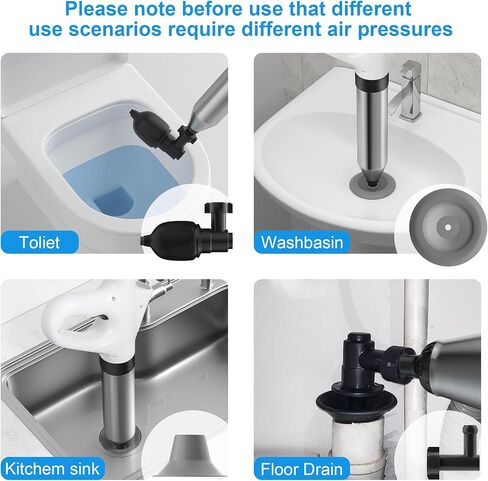 Please note before use that different use scenarios require different air pressures

Toliet

Washbasin

Kitchem sink

Floor Drain