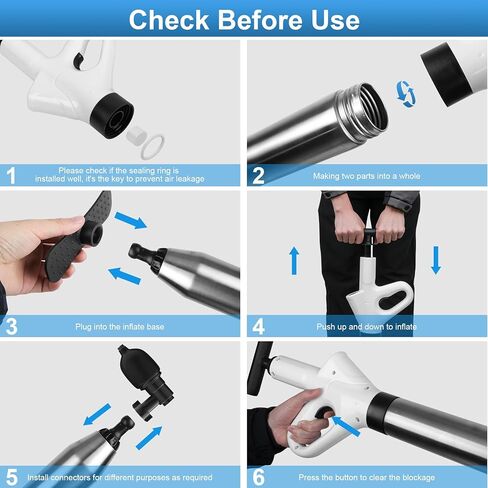 Check Before Use

1
Please check if the sealing ring is installed well, it's the key to prevent air leakage

2
Making two parts into a whole

3
Plug into the inflate base

4
Push up and down to inflate

5
Install connectors for different purposes as required

6
Press the button to clear the blockage