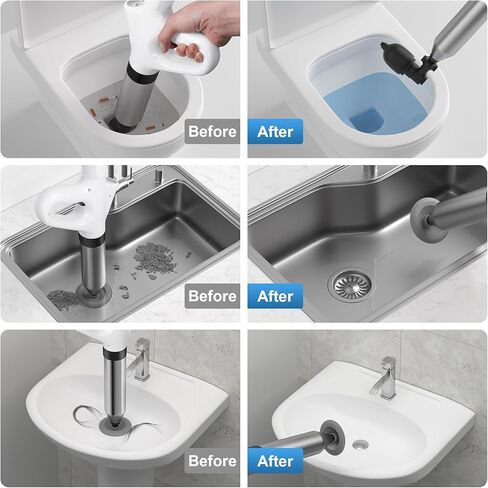 Before

After

Before

After

Before

After