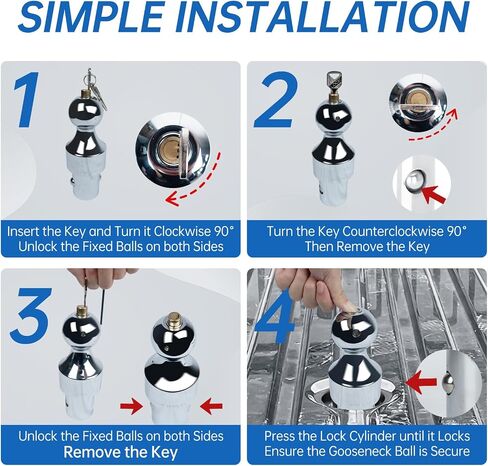 SIMPLE INSTALLATION

1

Insert the Key and Turn it Clockwise 90°
Unlock the Fixed Balls on both Sides

2

Turn the Key Counterclockwise 90°
Then Remove the Key

3

Unlock the Fixed Balls on both Sides
Remove the Key

4

Press the Lock Cylinder until it Locks
Ensure the Gooseneck Ball is Secure