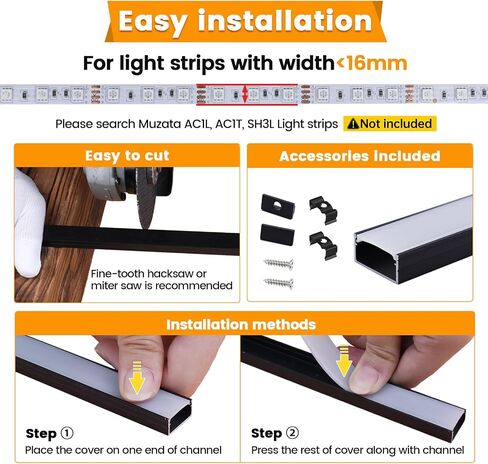 Easy installation

For light strips with width<16mm

Please search Muzata AC1L, AC1T, SH3L Light strips ⚠Not included

Easy to cut

Fine-tooth hacksaw or miter saw is recommended

Accessories included

Installation methods

Step ①
Place the cover on one end of channel

Step ②
Press the rest of cover along with channel