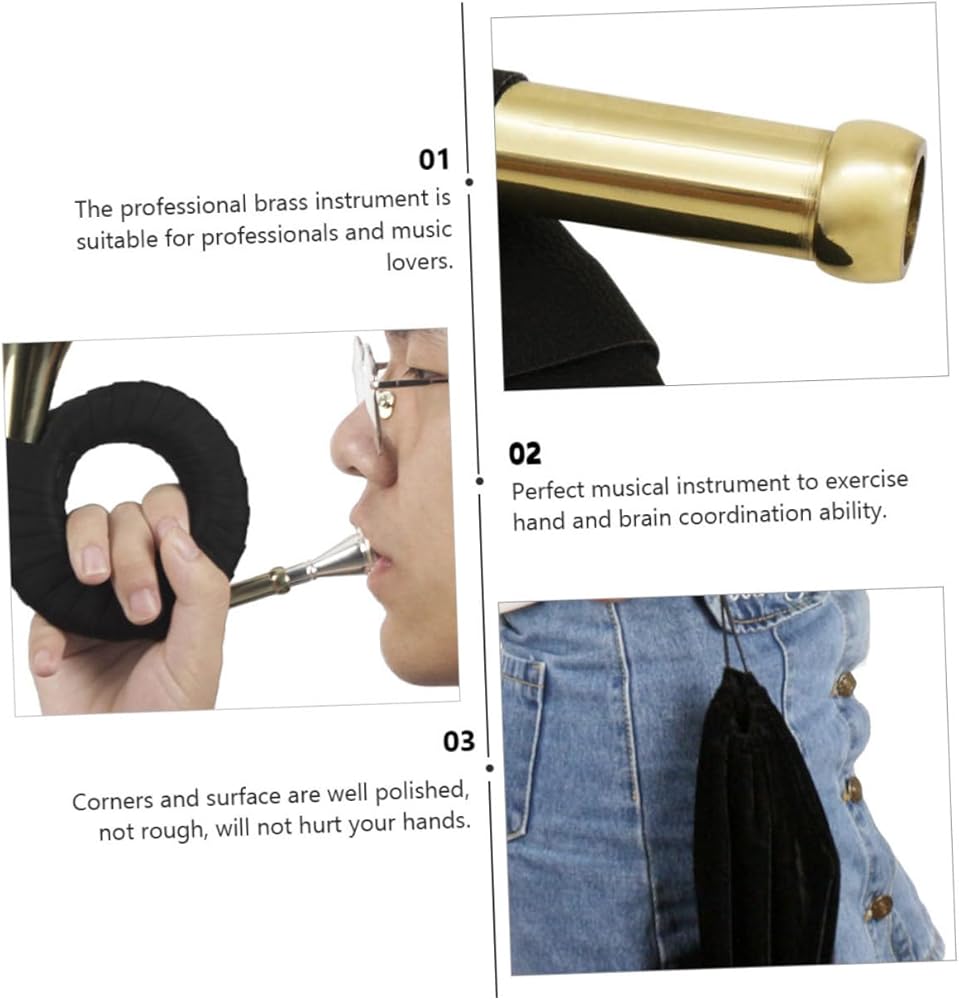 01

The professional brass instrument is suitable for professionals and music lovers.

02

Perfect musical instrument to exercise hand and brain coordination ability.

03

Corners and surface are well polished, not rough, will not hurt your hands.