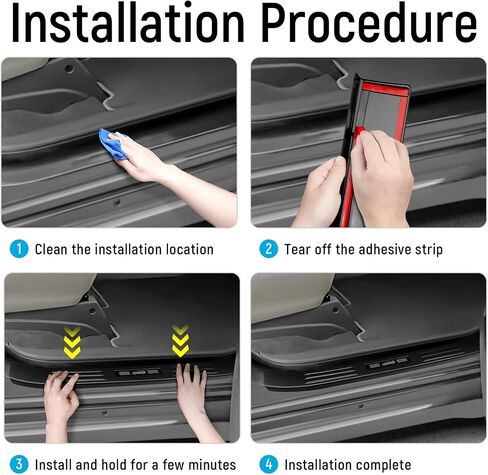 Installation Procedure

1 Clean the installation location

2 Tear off the adhesive strip

3 Install and hold for a few minutes

4 Installation complete