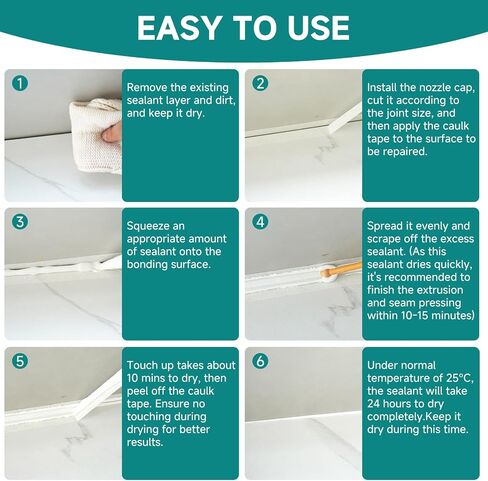 EASY TO USE

1

Remove the existing sealant layer and dirt, and keep it dry.

2

Install the nozzle cap, cut it according to the joint size, and then apply the caulk tape to the surface to be repaired.

3

Squeeze an appropriate amount of sealant onto the bonding surface.

4

Spread it evenly and scrape off the excess sealant. (As this sealant dries quickly, it's recommended to finish the extrusion and seam pressing within 10-15 minutes)

5

Touch up takes about 10 mins to dry, then peel off the caulk tape. Ensure no touching during drying for better results.

6

Under normal temperature of 25°C, the sealant will take 24 hours to dry completely.Keep it dry during this time.