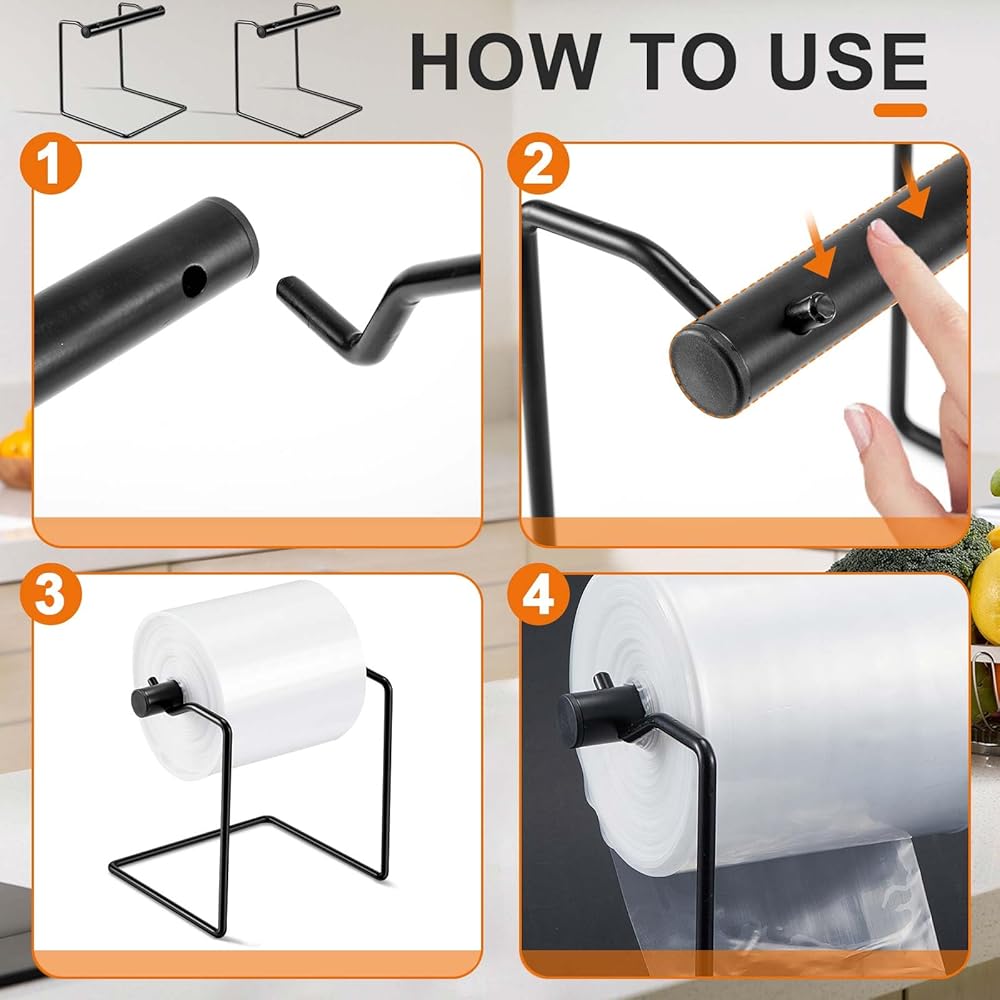 HOW TO USE

1

2

3

4