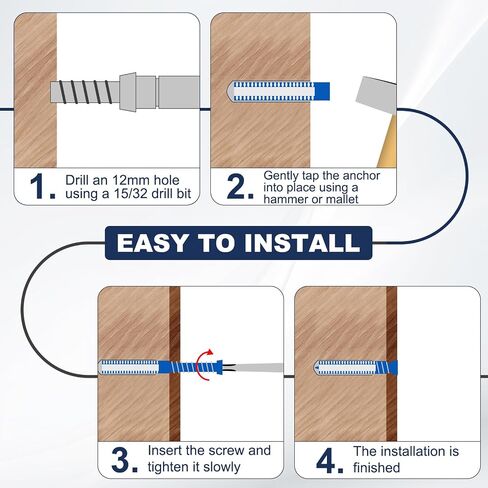 1. Drill an 12mm hole using a 15/32 drill bit

2. Gently tap the anchor into place using a hammer or mallet

EASY TO INSTALL

3. Insert the screw and tighten it slowly

4. The installation is finished