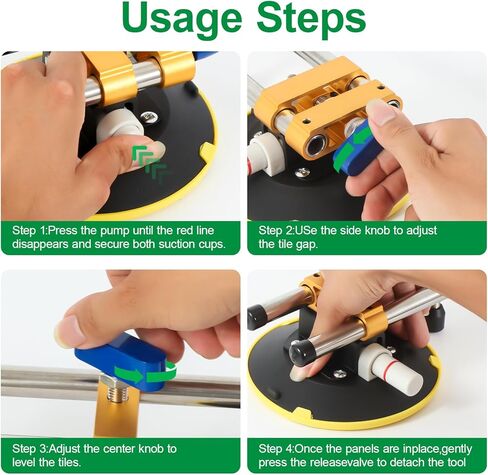 Usage Steps

Step 1:Press the pump until the red line disappears and secure both suction cups.

Step 2:USe the side knob to adjust the tile gap.

Step 3:Adjust the center knob to level the tiles.

Step 4:Once the panels are inplace,gently press the releasevalve to detach the tool