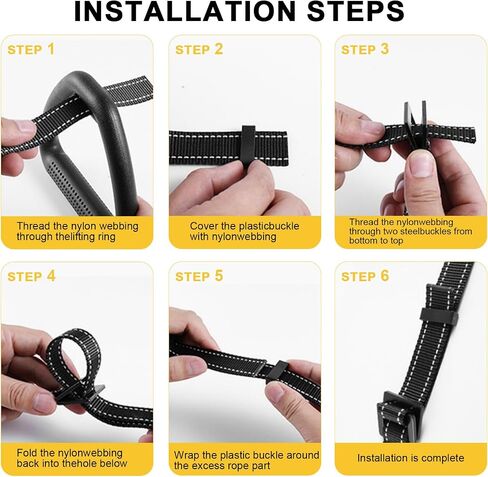 INSTALLATION STEPS

STEP 1

Thread the nylon webbing through thelifting ring

STEP 2

Cover the plasticbuckle with nylonwebbing

STEP 3

Thread the nylonwebbing through two steelbuckles from bottom to top

STEP 4

Fold the nylonwebbing back into thehole below

STEP 5

Wrap the plastic buckle around the excess rope part

STEP 6

Installation is complete