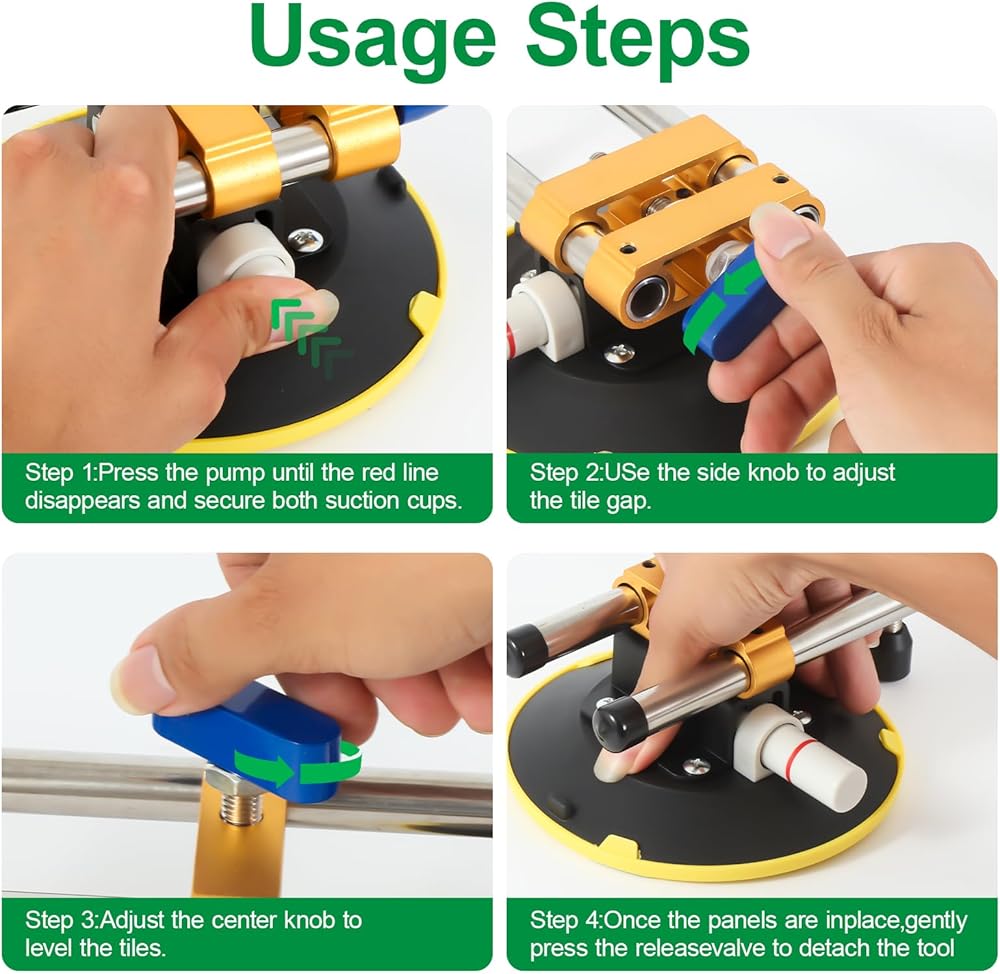 Usage Steps

Step 1:Press the pump until the red line disappears and secure both suction cups.

Step 2:USe the side knob to adjust the tile gap.

Step 3:Adjust the center knob to level the tiles.

Step 4:Once the panels are inplace,gently press the releasevalve to detach the tool