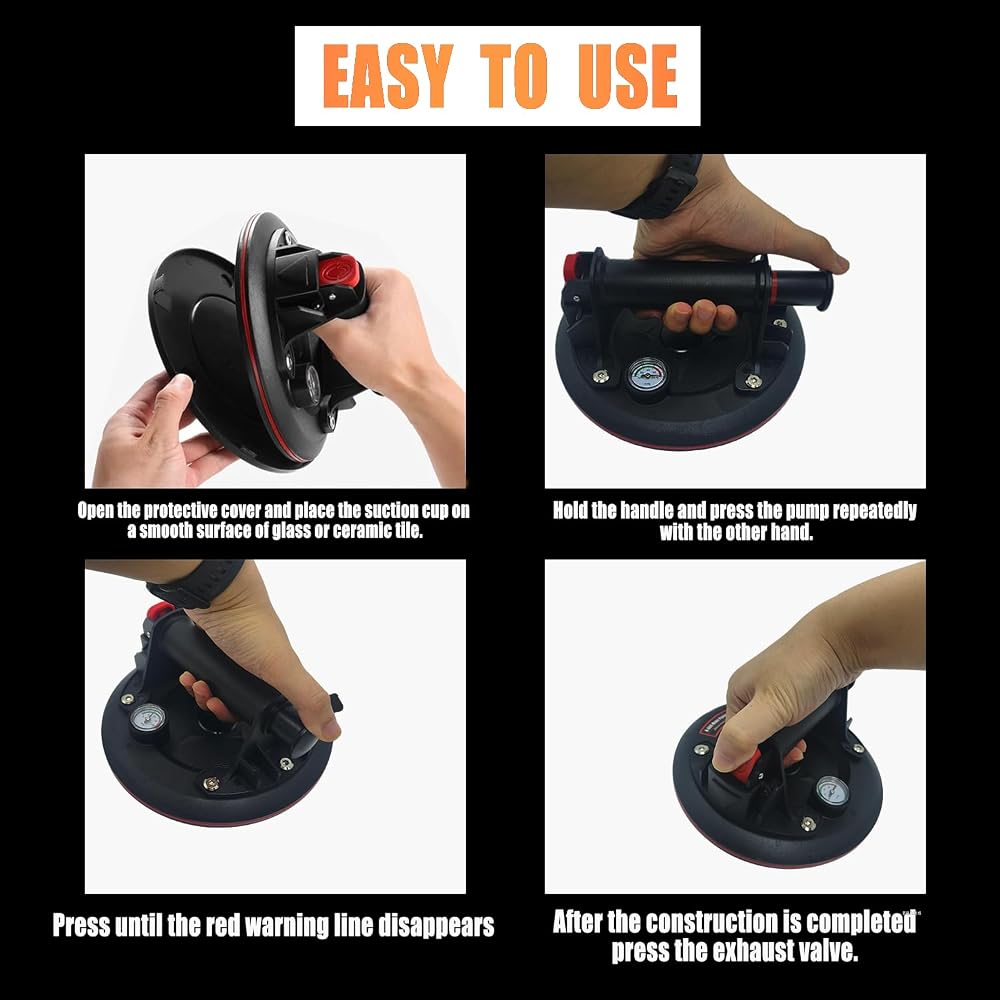 EASY TO USE

Open the protective cover and place the suction cup on a smooth surface of glass or ceramic tile.

Hold the handle and press the pump repeatedly with the other hand.

Press until the red warning line disappears

After the construction is completed press the exhaust valve.