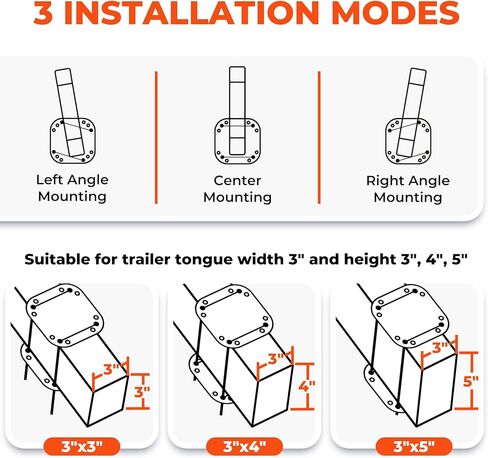 3 INSTALLATION MODES

Left Angle Mounting

Center Mounting

Right Angle Mounting

Suitable for trailer tongue width 3" and height 3", 4", 5"

3"
3"
3"x3"

3"
4"
3"x4"

3"
5"
3"x5"