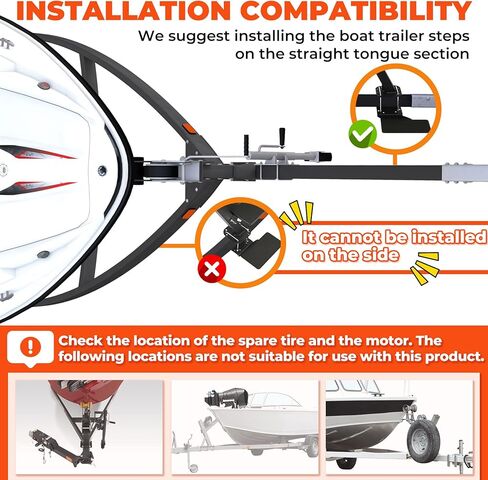 INSTALLATION COMPATIBILITY

We suggest installing the boat trailer steps on the straight tongue section

It cannot be installed on the side

Check the location of the spare tire and the motor. The following locations are not suitable for use with this product.