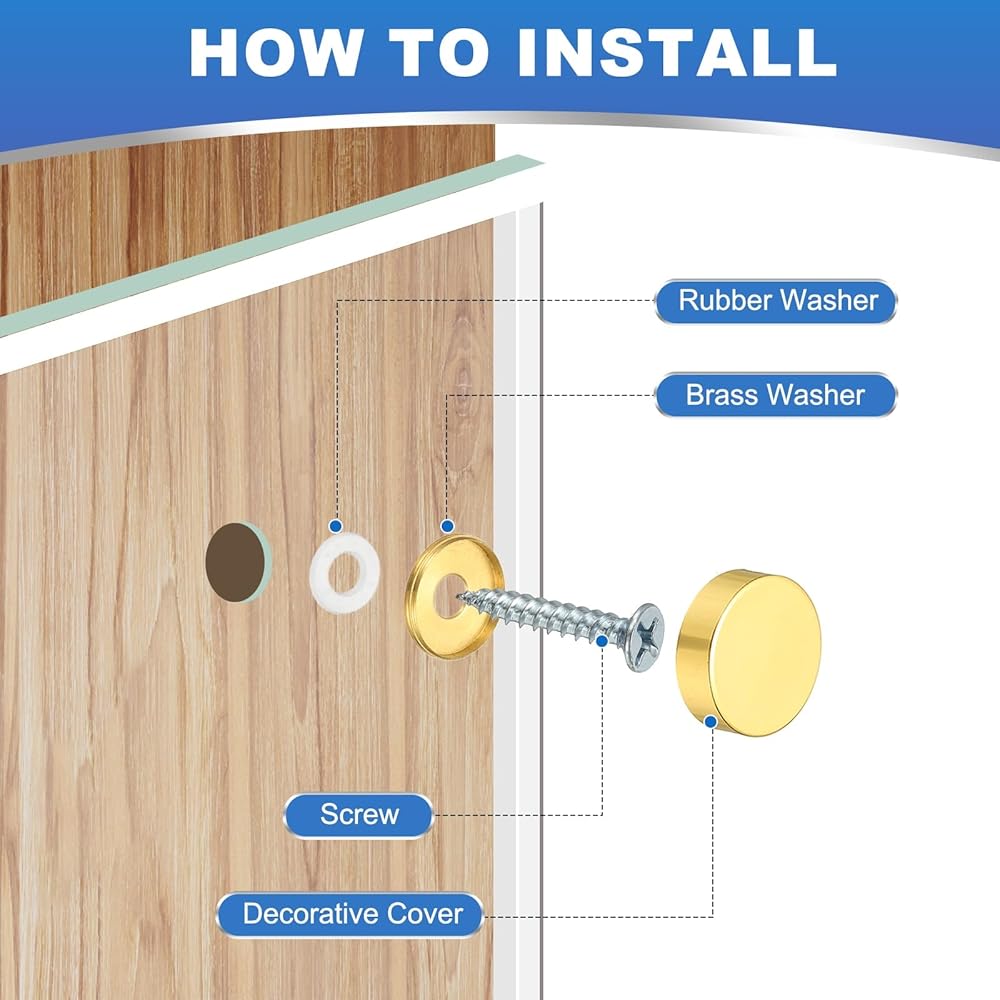 HOW TO INSTALL

Rubber Washer

Brass Washer

Screw

Decorative Cover