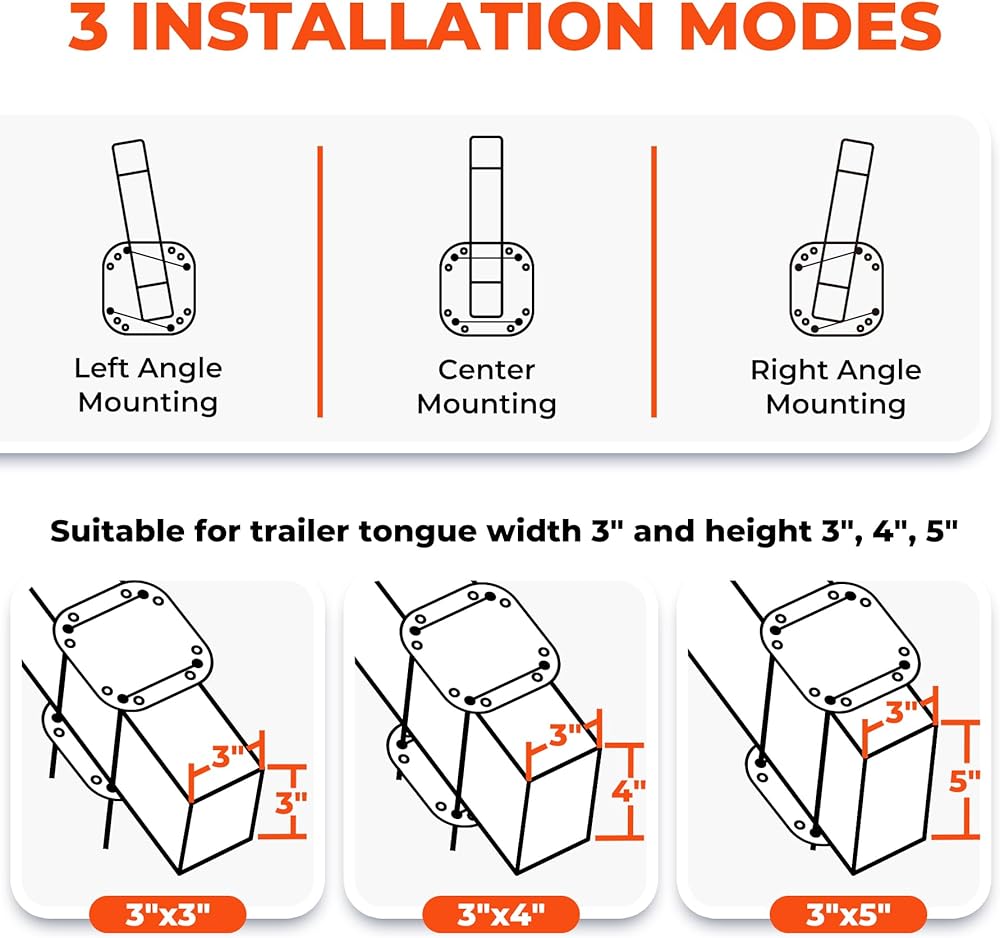 3 INSTALLATION MODES

Left Angle Mounting

Center Mounting

Right Angle Mounting

Suitable for trailer tongue width 3" and height 3", 4", 5"

3"
3"
3"x3"

3"
4"
3"x4"

3"
5"
3"x5"