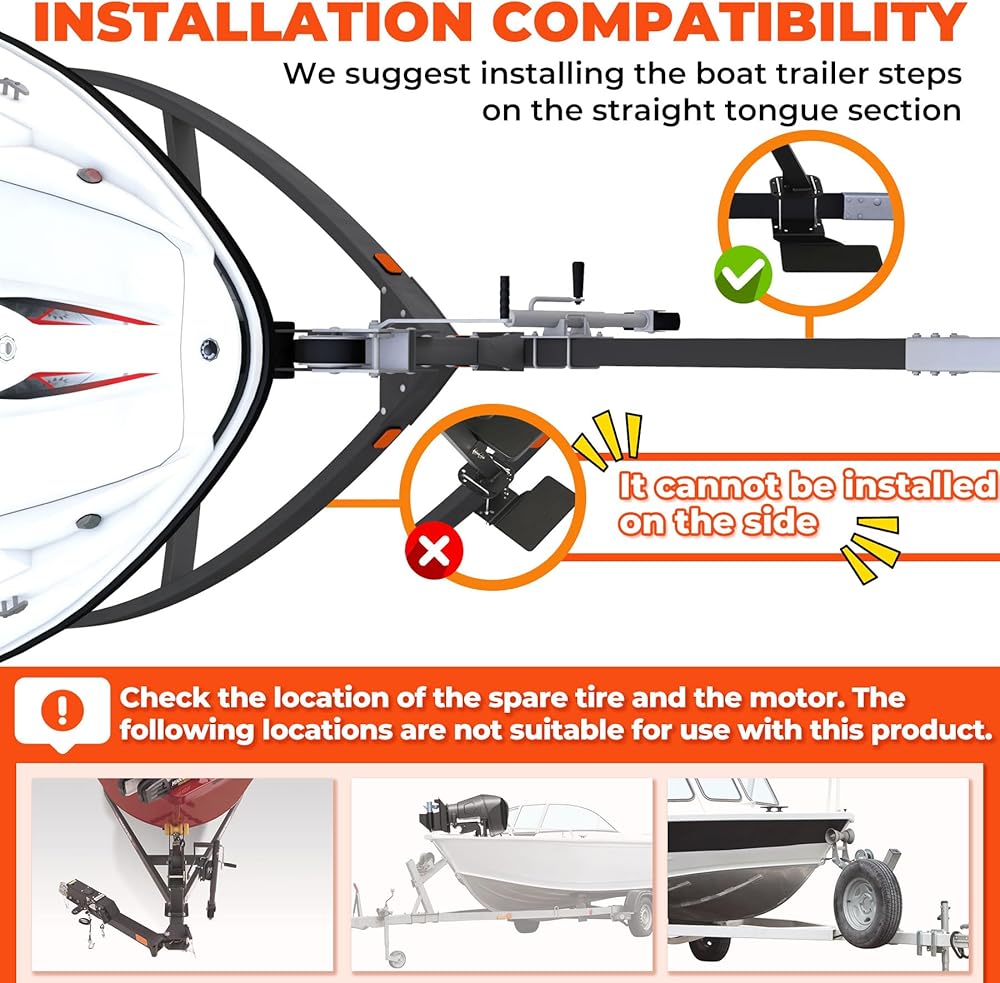 INSTALLATION COMPATIBILITY

We suggest installing the boat trailer steps on the straight tongue section

It cannot be installed on the side

Check the location of the spare tire and the motor. The following locations are not suitable for use with this product.