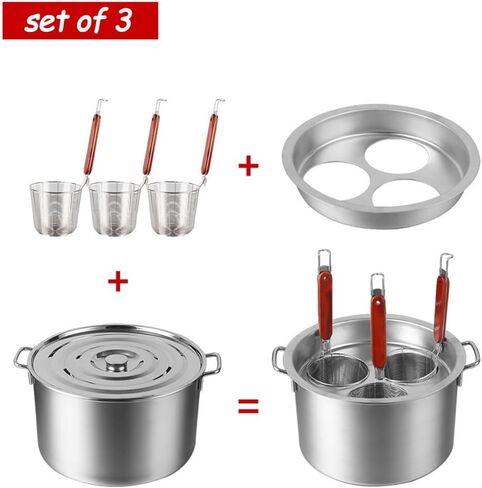 set of 3

+

+

=