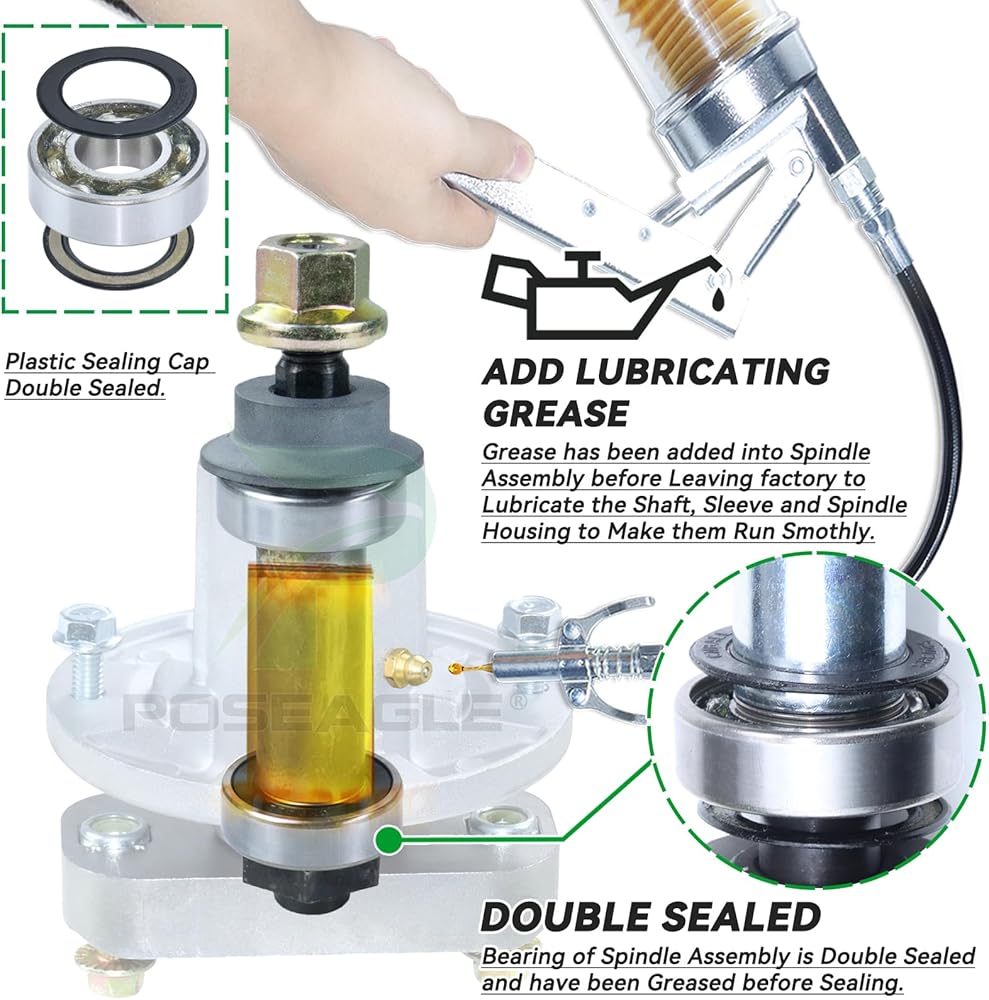 Plastic Sealing Cap
Double Sealed.

ADD LUBRICATING GREASE

Grease has been added into Spindle Assembly before Leaving factory to Lubricate the Shaft, Sleeve and Spindle Housing to Make them Run Smothly.

POSEAGLE®

DOUBLE SEALED

Bearing of Spindle Assembly is Double Sealed and have been Greased before Sealing.