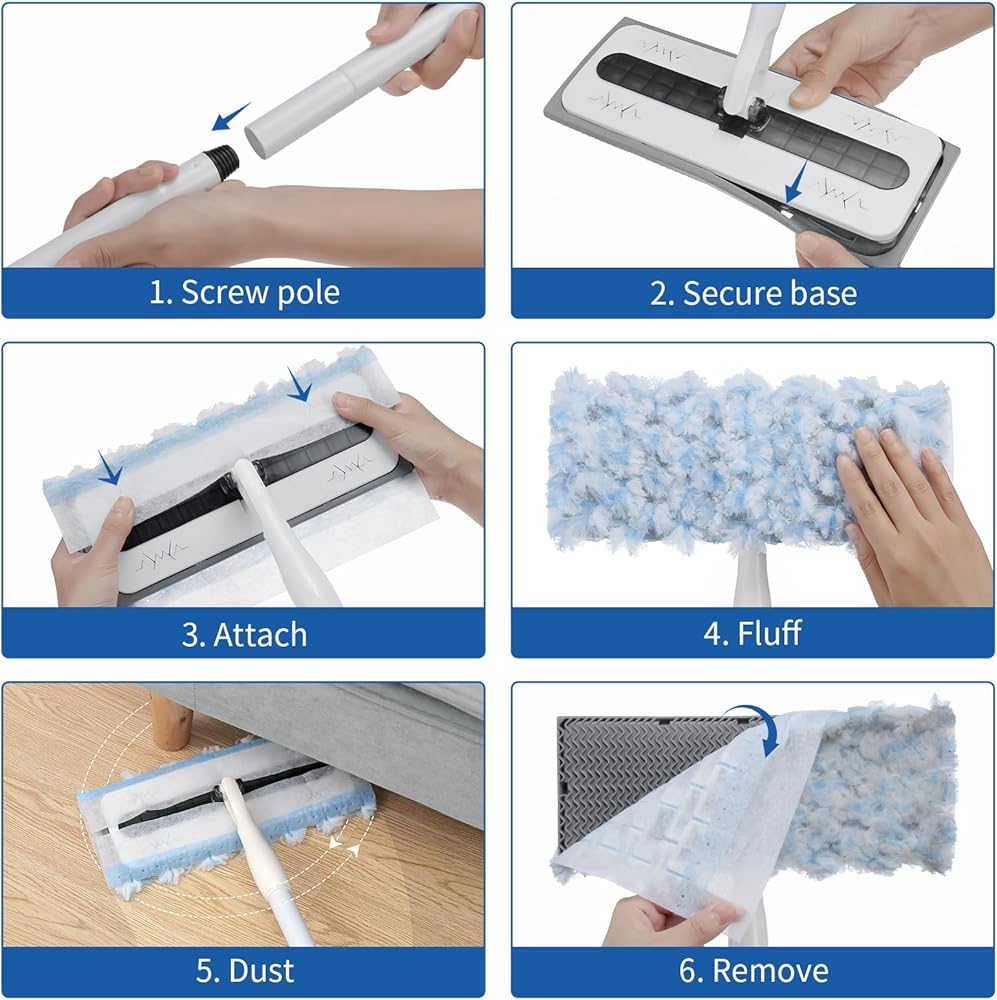 1. Screw pole

2. Secure base

3. Attach

4. Fluff

5. Dust

6. Remove