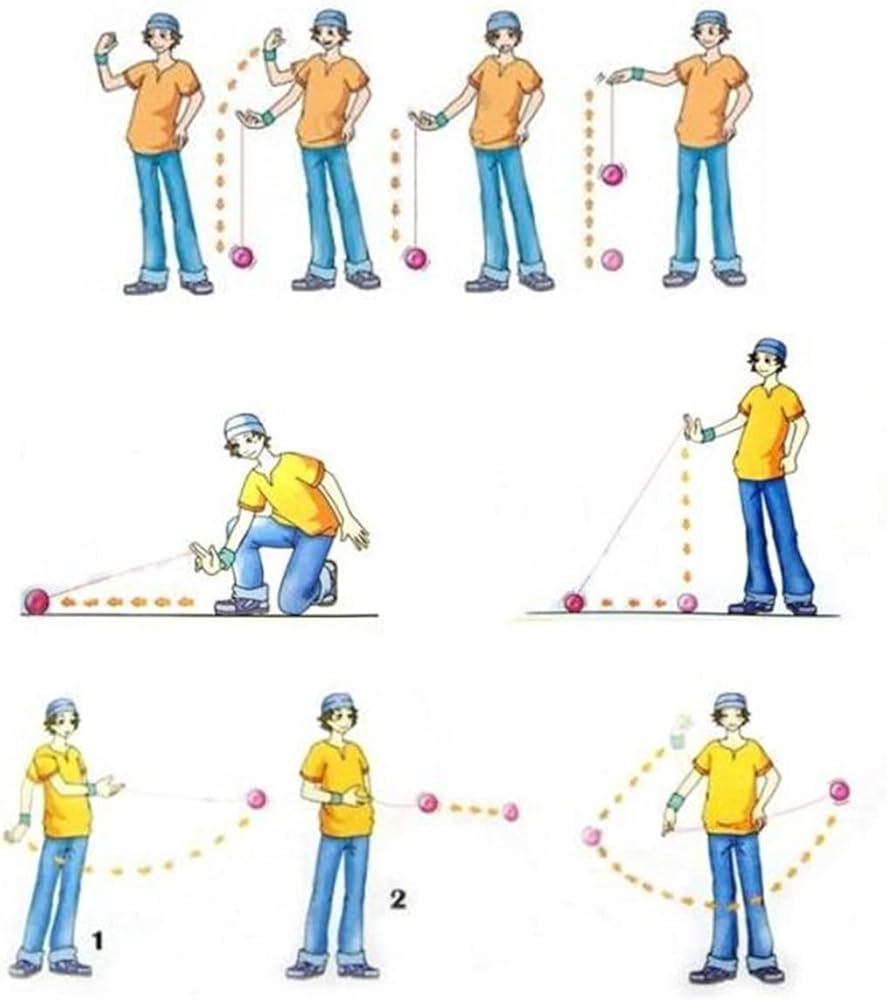 1

2