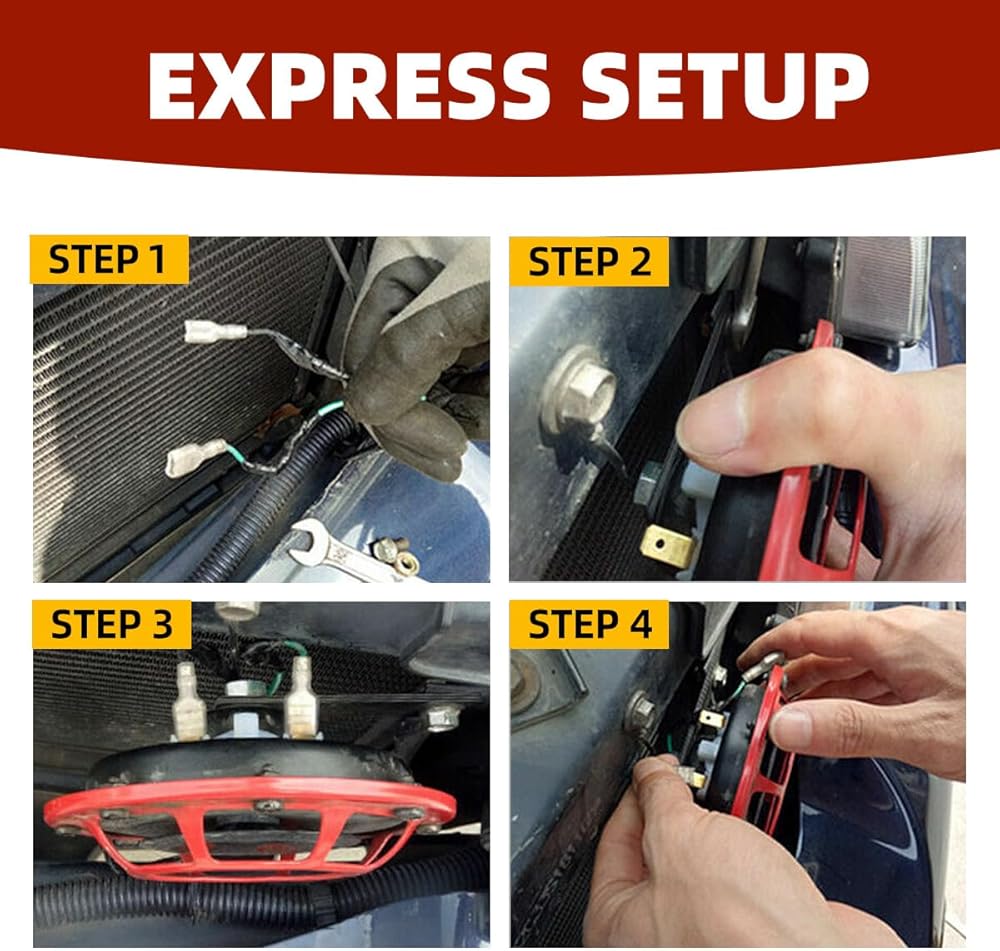 EXPRESS SETUP

STEP 1

STEP 2

STEP 3

STEP 4