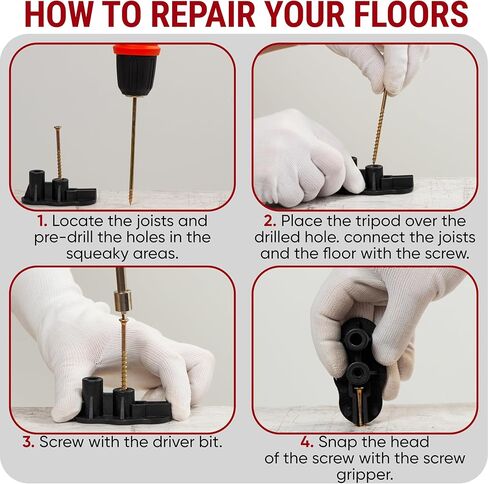 HOW TO REPAIR YOUR FLOORS

1. Locate the joists and pre-drill the holes in the squeaky areas.

2. Place the tripod over the drilled hole. connect the joists and the floor with the screw.

3. Screw with the driver bit.

4. Snap the head of the screw with the screw gripper.