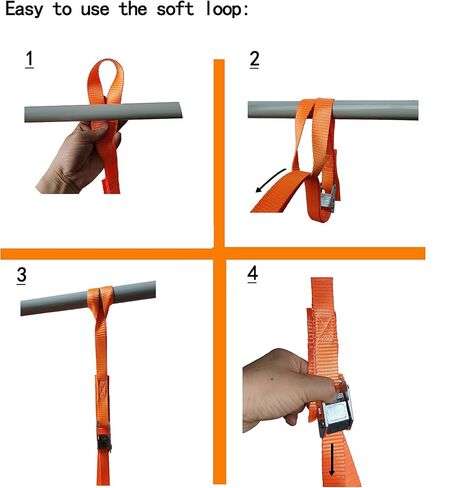 Easy to use the soft loop:

1

2

3

4