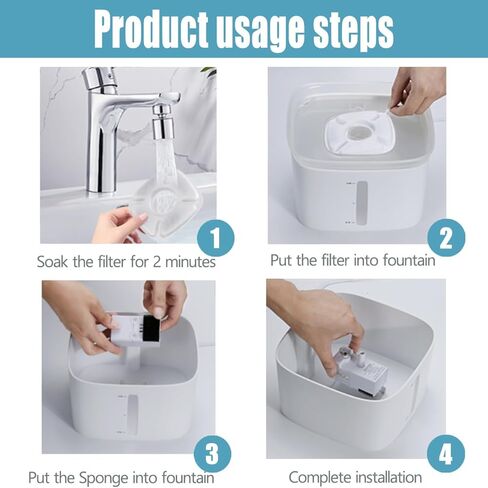 Product usage steps

1
Soak the filter for 2 minutes

2
Put the filter into fountain

3
Put the Sponge into fountain

4
Complete installation